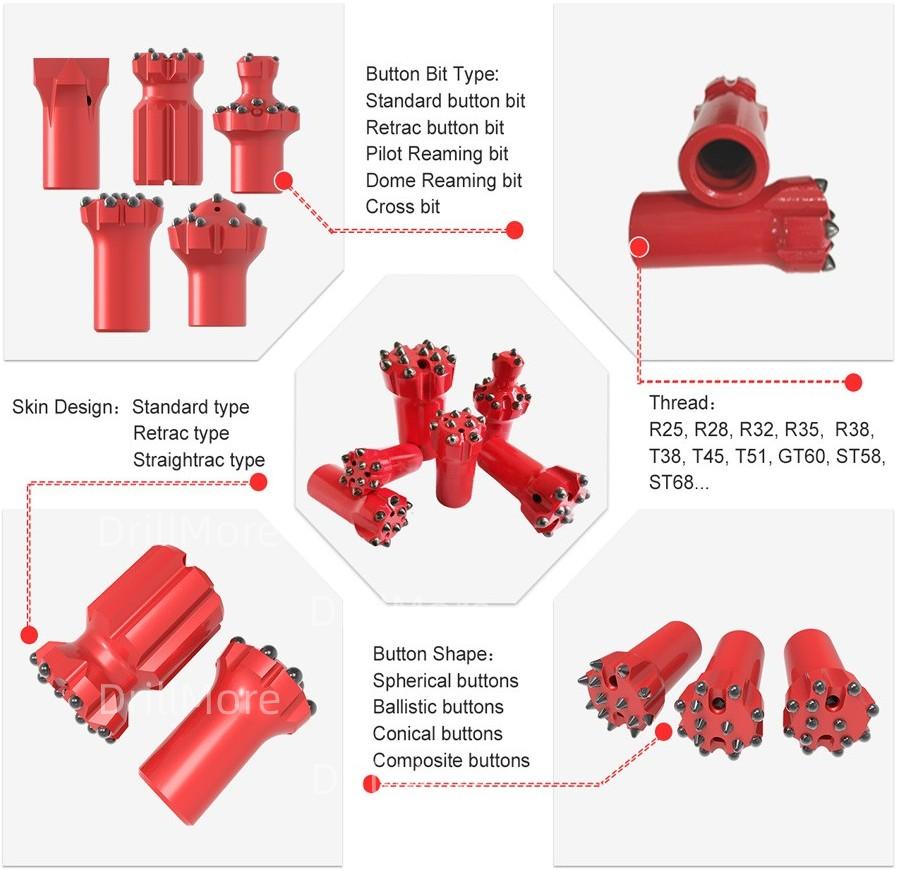 Button Bit Type:
Standard button bit
Retrac button bit
Pilot Reaming bit
Dome Reaming bit
Cross bit

Skin Design： Standard type
Retrac type
Straightrac type

Thread：
R25, R28, R32, R35, R38, T38, T45, T51, GT60, ST58, ST68...

DrillMore

DrillMore

Button Shape：
Spherical buttons
Ballistic buttons
Conical buttons
Composite buttons